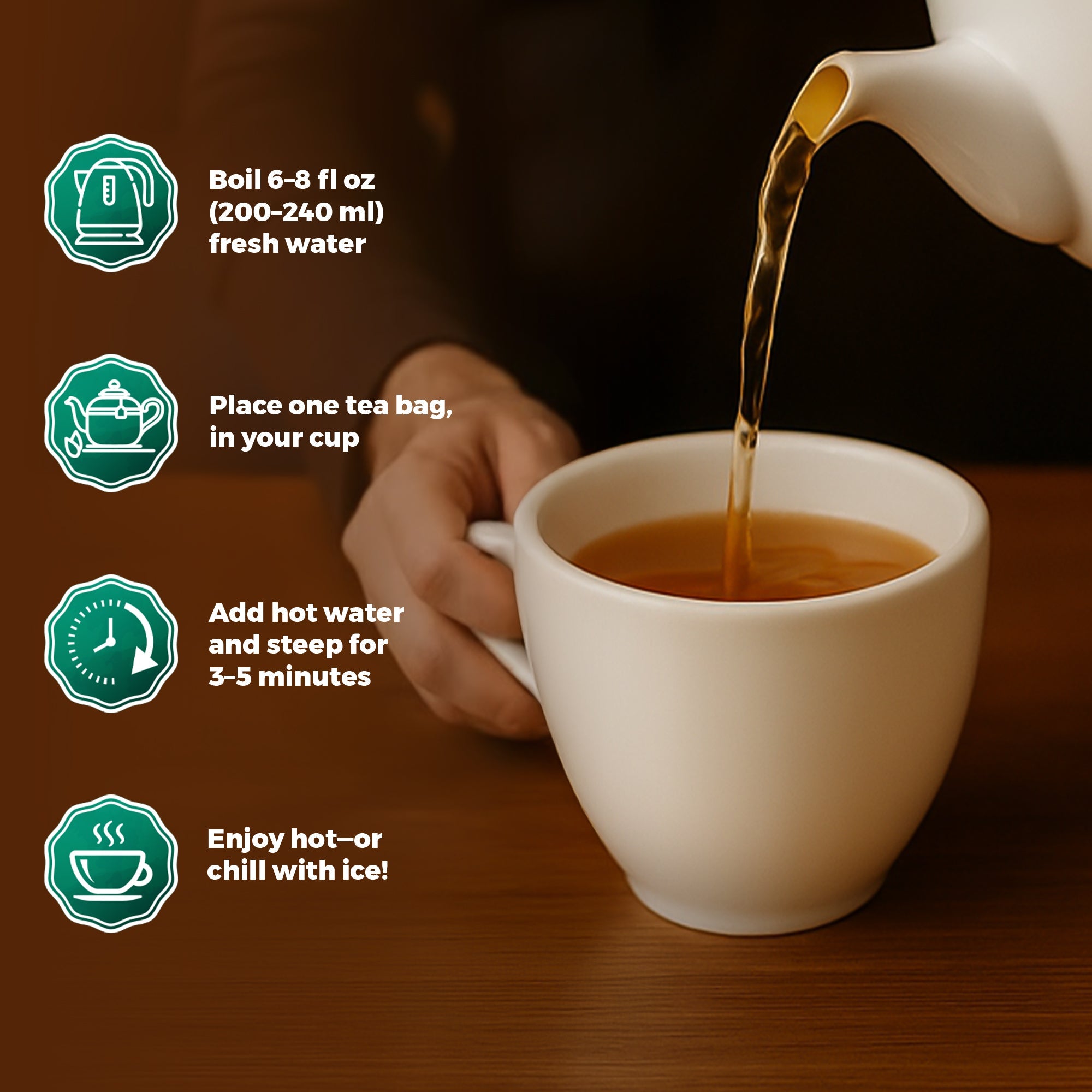 Boil 6–8 fl oz (200–240 ml) fresh water

Place one tea bag, in your cup

Add hot water and steep for 3–5 minutes

Enjoy hot—or chill with ice!