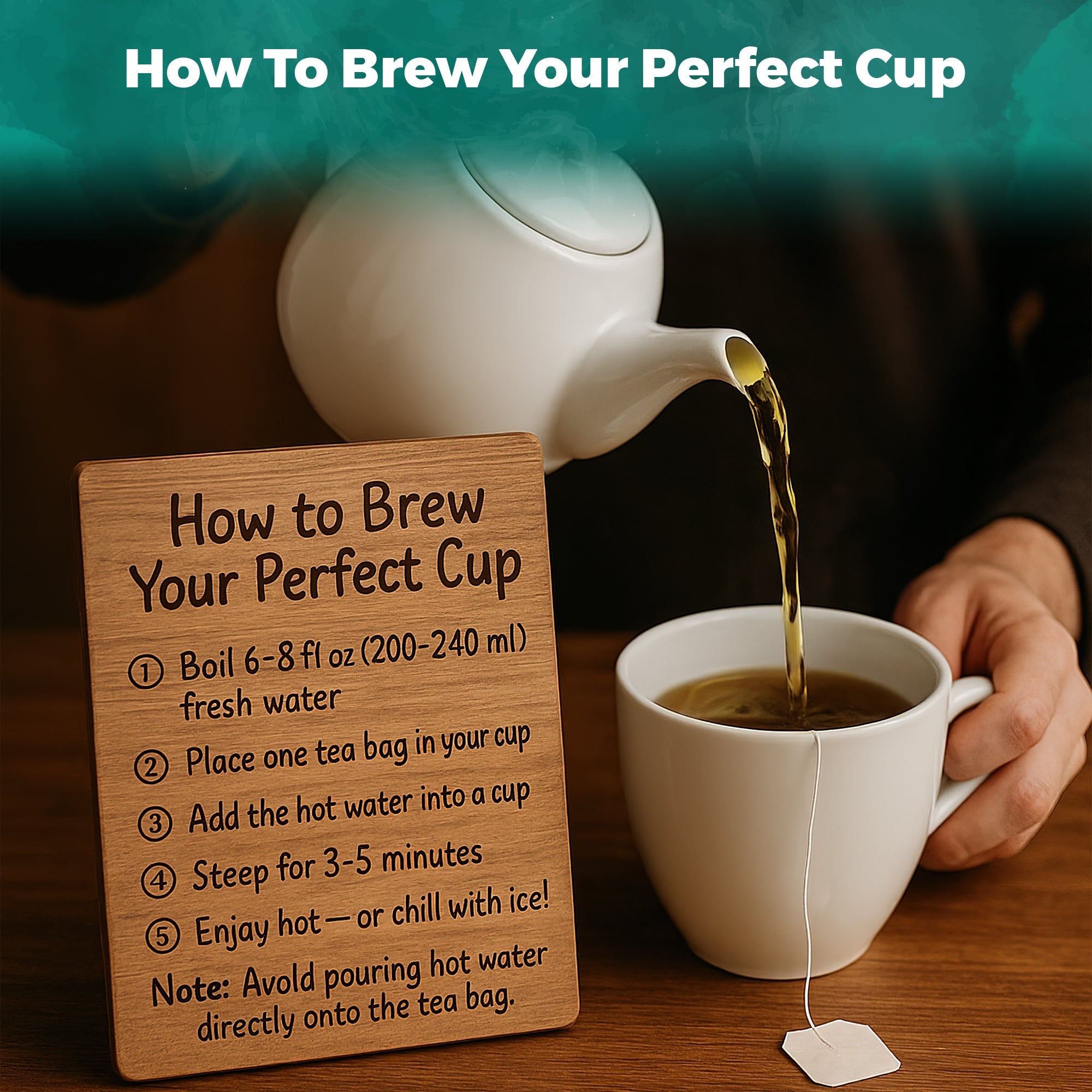 How To Brew Your Perfect Cup

How to Brew Your Perfect Cup

① Boil 6-8 fl oz (200-240 ml) fresh water

② Place one tea bag in your cup

③ Add the hot water into a cup

④ Steep for 3-5 minutes

⑤ Enjay hot—or chill with ice!

Note: Avold pouring hot water directly onto the tea bag.